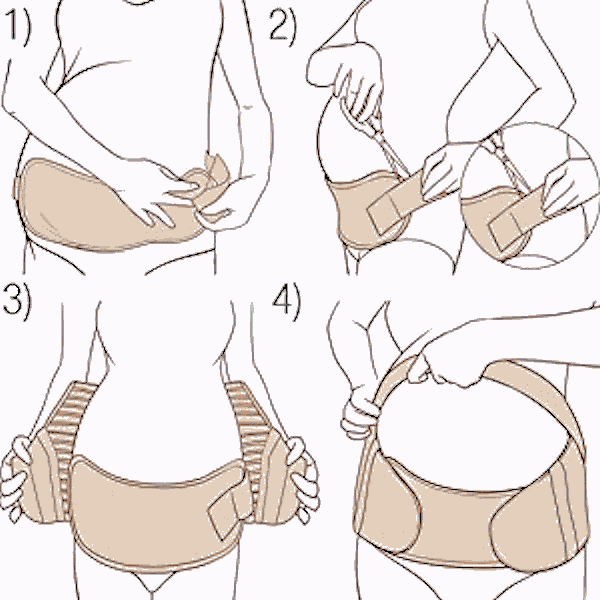 1)
2)
3)
4)